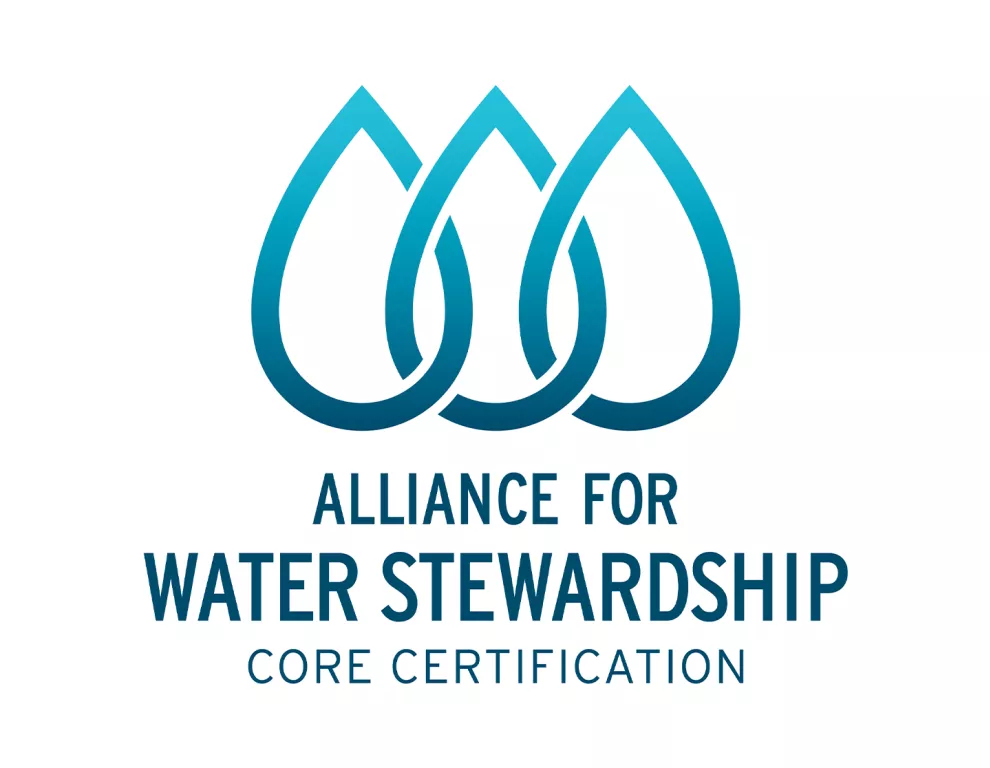 ALLIANCE FOR
WATER STEWARDSHIP
CORE CERTIFICATION